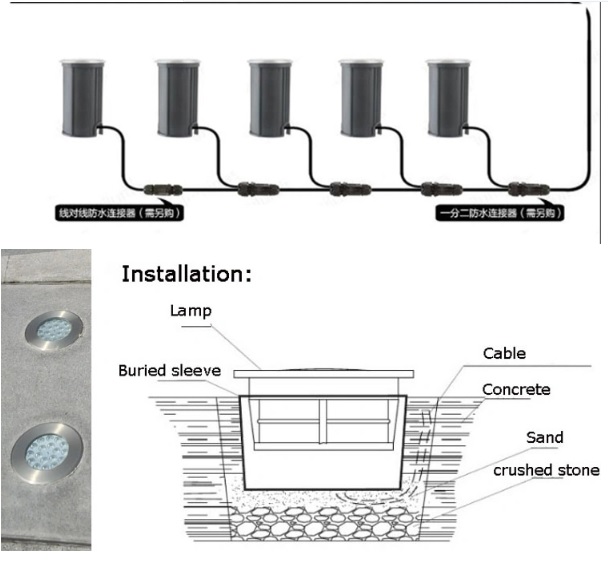 线对线防水连接器（需另购）

一分二防水连接器（需另购）

Installation:

Lamp

Buried sleeve

Cable

Concrete

Sand

crushed stone