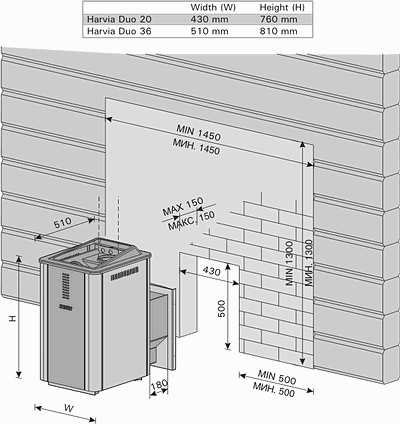 | | Width (W) | Height (H) |
|---|---|---|
| Harvia Duo 20 | 430 mm | 760 mm |
| Harvia Duo 36 | 510 mm | 810 mm |

MIN 1450
МИН. 1450

MAX 150
МАКС. 150

510

430

500

MIN 1300
МИН. 1300

H

180

MIN 500
МИН. 500

W