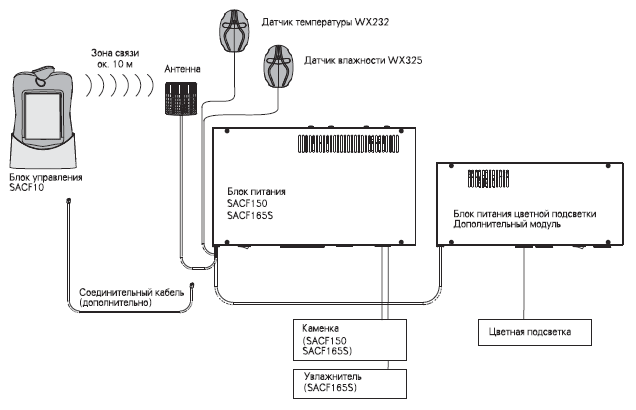 Датчик температуры WX232

Датчик влажности WX325

Зона связи
ок. 10 м

Антенна

Блок управления
SACF10

Блок питания
SACF150
SACF165S

Блок питания цветной подсветки
Дополнительный модуль

Соединительный кабель
(дополнительно)

Каменка
(SACF150
SACF165S)

Цветная подсветка

Увлажнитель
(SACF165S)