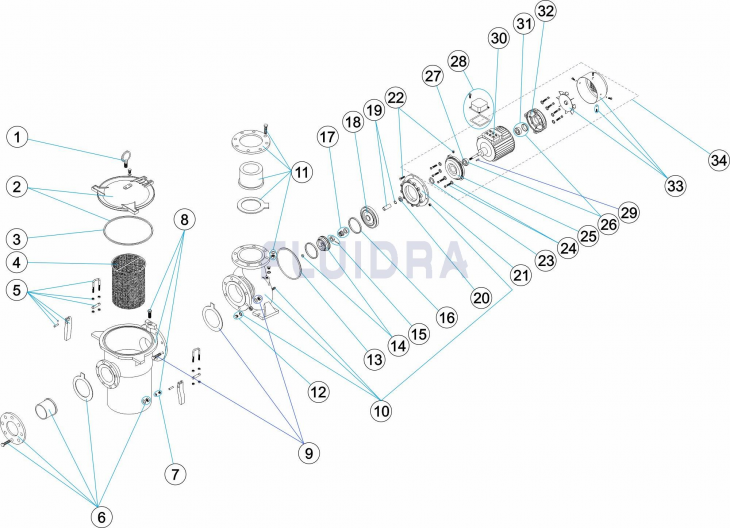 1
2
3
4
5
6
7
8
9
10
11
12
13
14
15
16
17
18
19
20
21
22
23
24
25
26
27
28
29
30
31
32
33
34
FLUIDRA