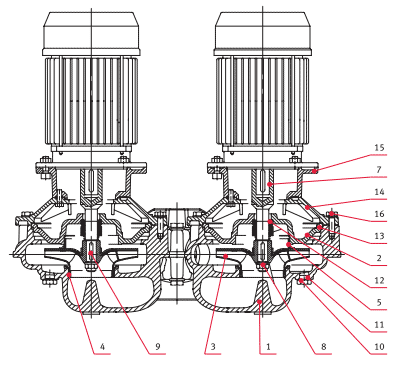 15
7
14
16
13
2
12
5
11
10
4
9
3
1
8