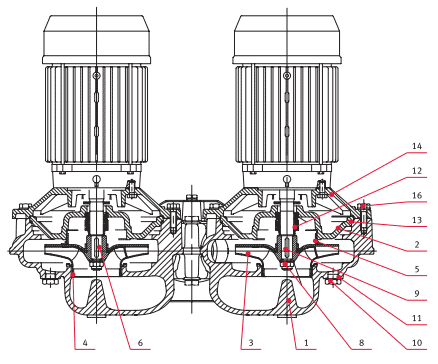 14
12
16
13
2
5
9
11
10
4
6
3
1
8