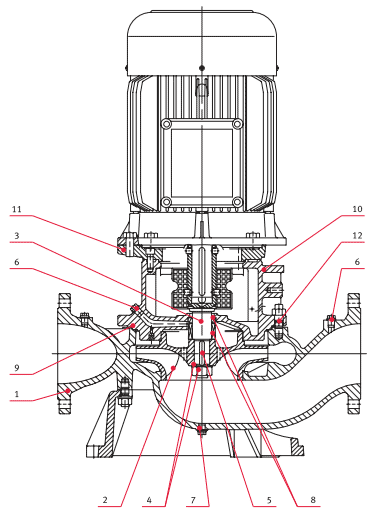 11
3
6
9
1
10
12
6
2
4
7
5
8